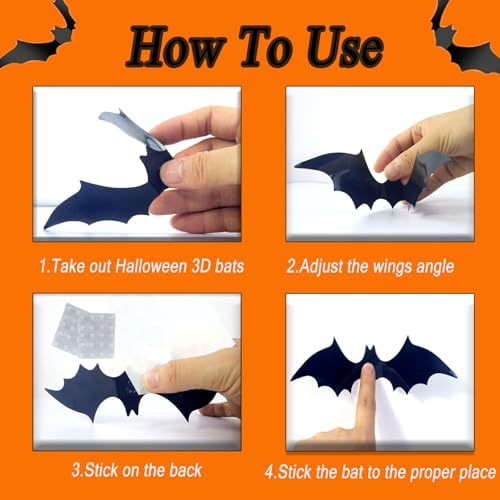 How To Use

1.Take out Halloween 3D bats

2.Adjust the wings angle

3.Stick on the back

4.Stick the bat to the proper place