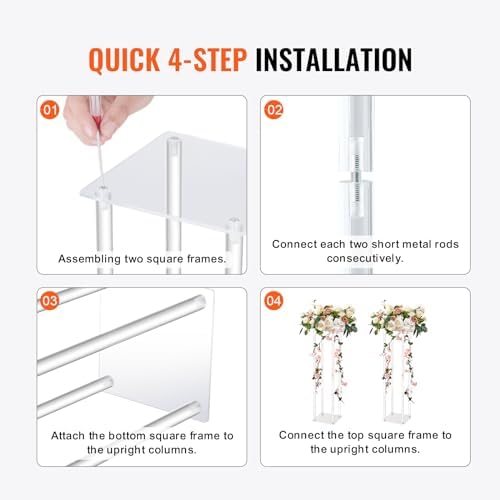 QUICK 4-STEP INSTALLATION

01

Assembling two square frames.

02

Connect each two short metal rods consecutively.

03

Attach the bottom square frame to the upright columns.

04

Connect the top square frame to the upright columns.