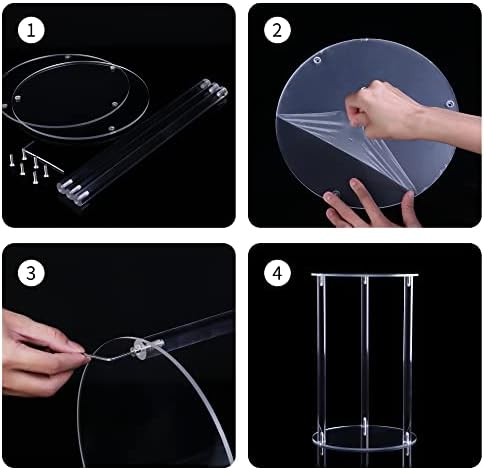 1

2

3

4