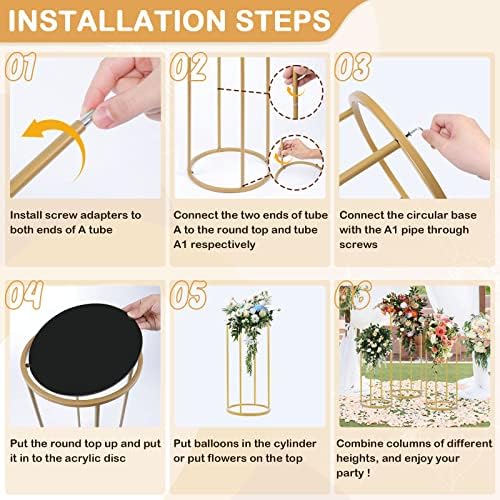 INSTALLATION STEPS

01

Install screw adapters to both ends of A tube

02

Connect the two ends of tube A to the round top and tube A1 respectively

03

Connect the circular base with the A1 pipe through screws

04

Put the round top up and put it in to the acrylic disc

05

Put balloons in the cylinder or put flowers on the top

06

Combine columns of different heights, and enjoy your party !