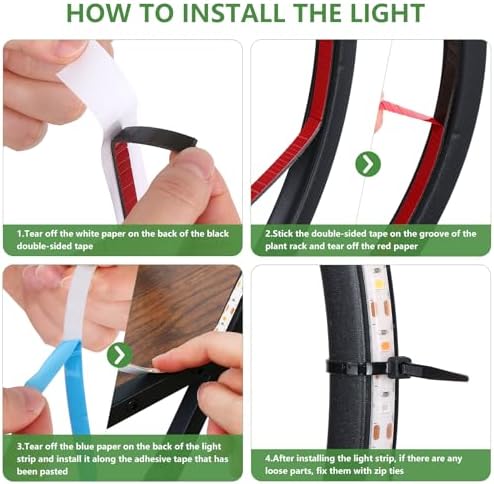 HOW TO INSTALL THE LIGHT

1.Tear off the white paper on the back of the black double-sided tape

2.Stick the double-sided tape on the groove of the plant rack and tear off the red paper

3.Tear off the blue paper on the back of the light strip and install it along the adhesive tape that has been pasted

4.After installing the light strip, if there are any loose parts, fix them with zip ties