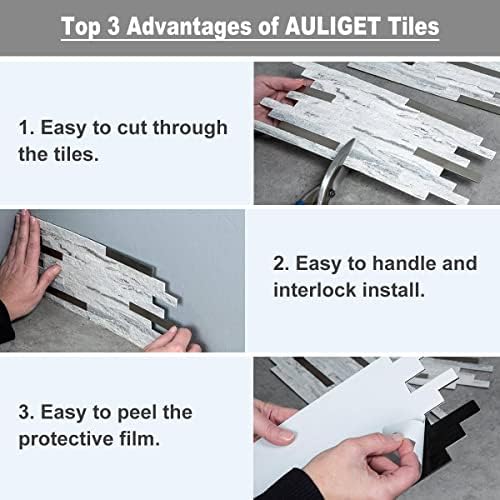 Top 3 Advantages of AULIGET Tiles

1. Easy to cut through the tiles.

2. Easy to handle and interlock install.

3. Easy to peel the protective film.