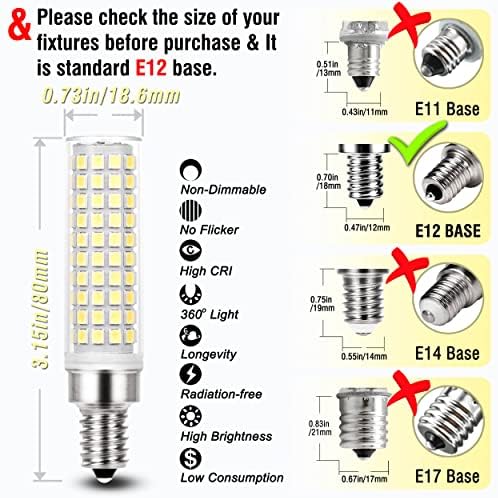 & Please check the size of your fixtures before purchase & It is standard E12 base.

0.73in/18.6mm

3.15in/80mm

Non-Dimmable

No Flicker

High CRI

360° Light

Longevity

Radiation-free

High Brightness

Low Consumption

0.51in /13mm

0.43in/11mm

E11 Base

0.70in /18mm

0.47in/12mm

E12 BASE

0.75in /19mm

0.55in/14mm

E14 Base

0.83in /21mm

0.67in/17mm

E17 Base