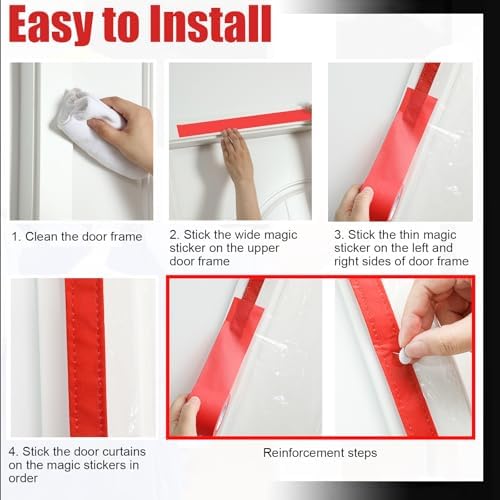 Easy to Install

1. Clean the door frame

2. Stick the wide magic sticker on the upper door frame

3. Stick the thin magic sticker on the left and right sides of door frame

4. Stick the door curtains on the magic stickers in order

Reinforcement steps