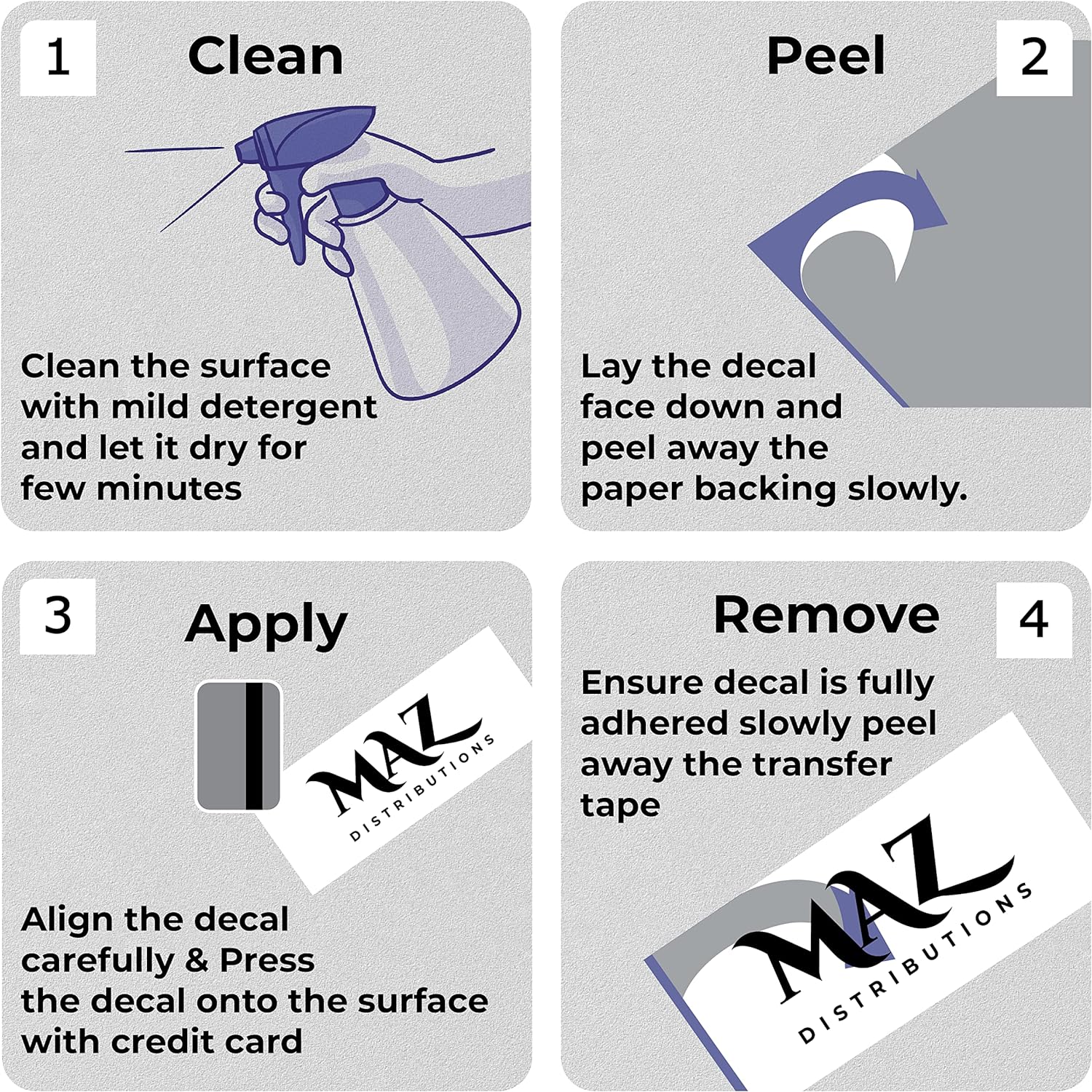 1 Clean

Clean the surface with mild detergent and let it dry for few minutes

Peel 2

Lay the decal face down and peel away the paper backing slowly.

3 Apply

MAZ DISTRIBUTIONS

Align the decal carefully & Press the decal onto the surface with credit card

Remove 4

Ensure decal is fully adhered slowly peel away the transfer tape

MAZ DISTRIBUTIONS